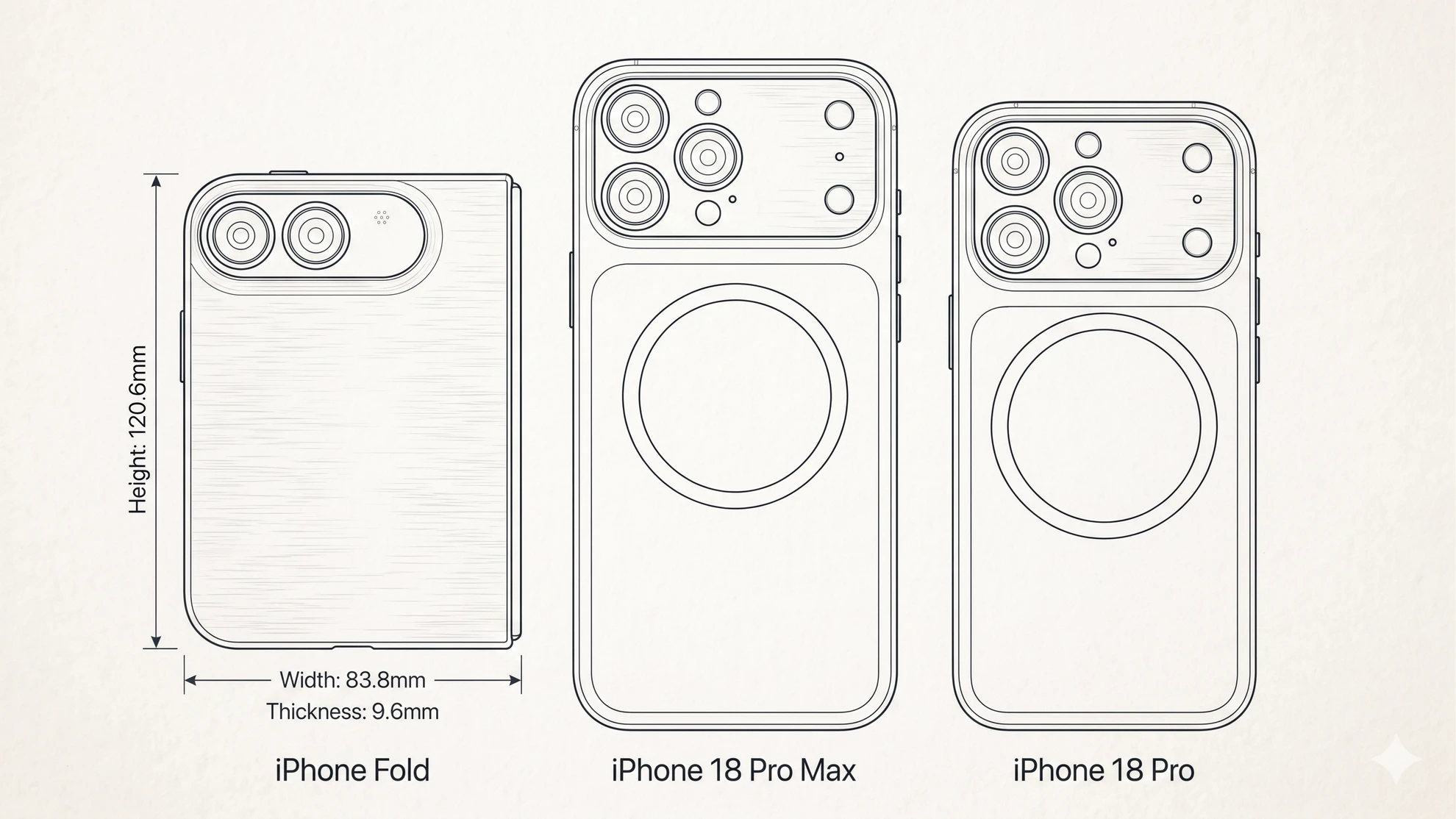 Height: 120.6mm

Width: 83.8mm
Thickness: 9.6mm

iPhone Fold

iPhone 18 Pro Max

iPhone 18 Pro