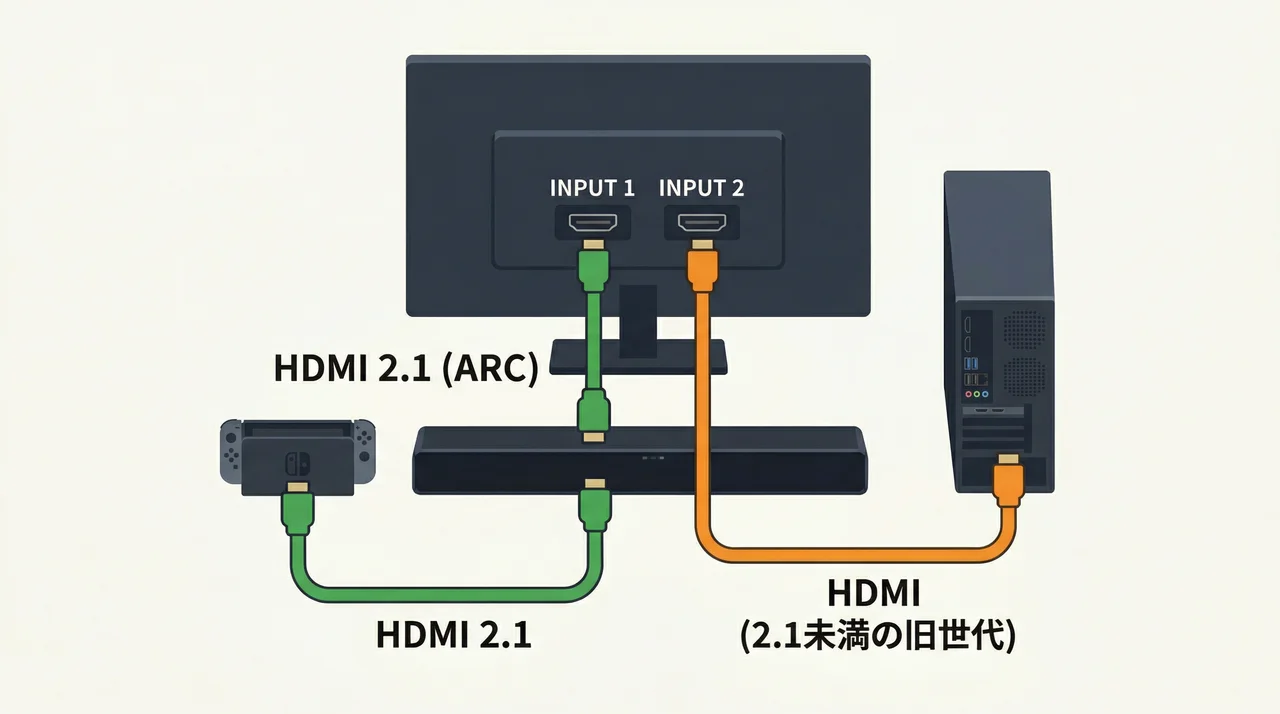 INPUT 1 INPUT 2

HDMI 2.1 (ARC)

HDMI 2.1

HDMI
(2.1未満の旧世代)